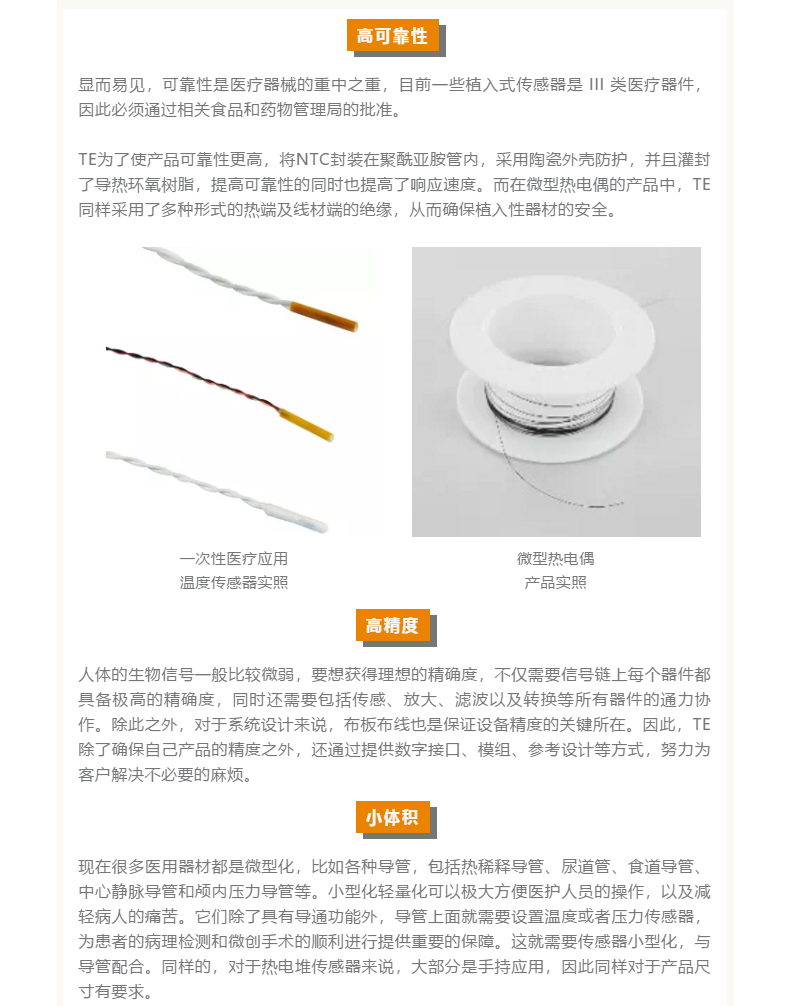 高可靠性

显而易见，可靠性是医疗器械的重中之重，目前一些植入式传感器是 III 类医疗器件，因此必须通过相关食品和药物管理局的批准。

TE为了使产品可靠性更高，将NTC封装在聚酰亚胺管内，采用陶瓷外壳防护，并且灌封了导热环氧树脂，提高可靠性的同时也提高了响应速度。而在微型热电偶的产品中，TE同样采用了多种形式的热端及线材端的绝缘，从而确保植入性器材的安全。

一次性医疗应用
温度传感器实照

微型热电偶
产品实照

高精度

人体的生物信号一般比较微弱，要想获得理想的精确度，不仅需要信号链上每个器件都具备极高的精确度，同时还需要包括传感、放大、滤波以及转换等所有器件的通力协作。除此之外，对于系统设计来说，布板布线也是保证设备精度的关键所在。因此，TE除了确保自己产品的精度之外，还通过提供数字接口、模组、参考设计等方式，努力为客户解决不必要的麻烦。

小体积

现在很多医用器材都是微型化，比如各种导管，包括热稀释导管、尿道管、食道导管、中心静脉导管和颅内压力导管等。小型化轻量化可以极大方便医护人员的操作，以及减轻病人的痛苦。它们除了具有导通功能外，导管上面就需要设置温度或者压力传感器，为患者的病理检测和微创手术的顺利进行提供重要的保障。这就需要传感器小型化，与导管配合。同样的，对于热电堆传感器来说，大部分是手持应用，因此同样对于产品尺寸有要求。